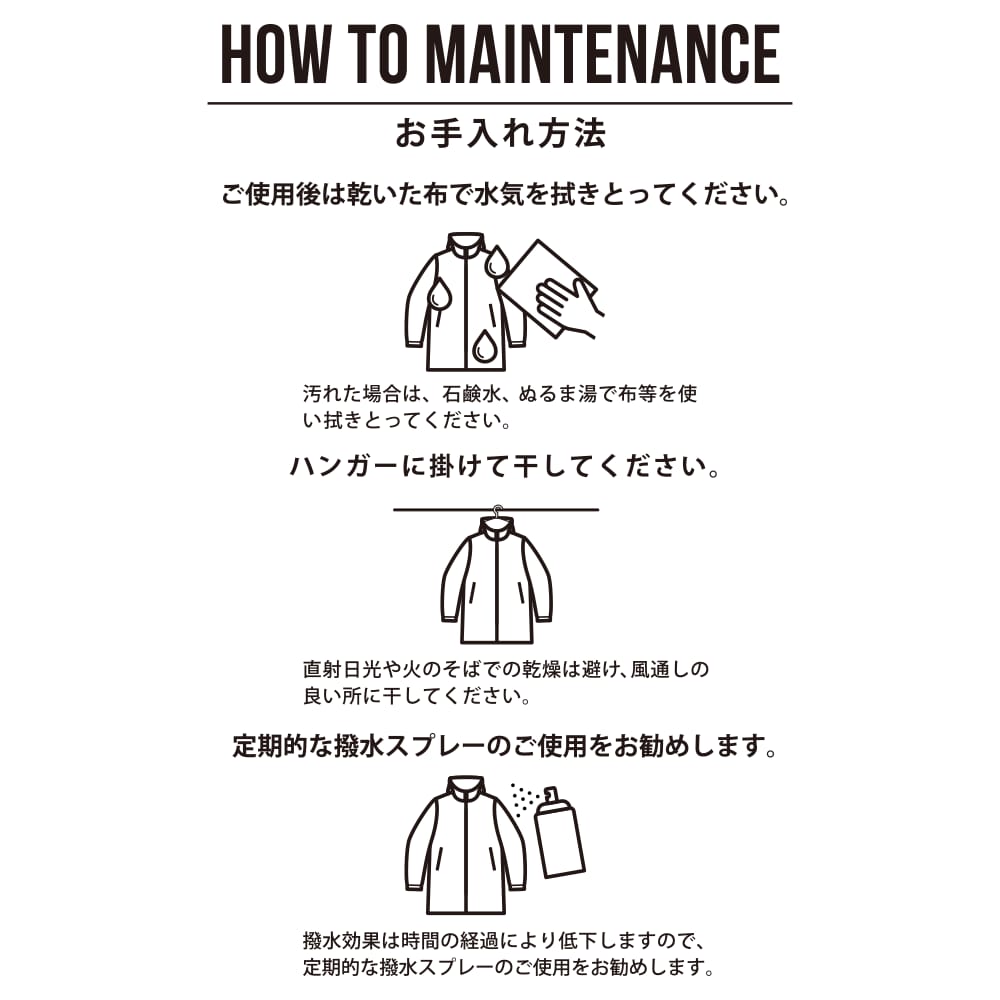 HOW TO MAINTENANCE

お手入れ方法

ご使用後は乾いた布で水気を拭きとってください。

汚れた場合は、石鹸水、ぬるま湯で布等を使い拭きとってください。

ハンガーに掛けて干してください。

直射日光や火のそばでの乾燥は避け、風通しの良い所に干してください。

定期的な撥水スプレーのご使用をお勧めします。

撥水効果は時間の経過により低下しますので、定期的な撥水スプレーのご使用をお勧めします。