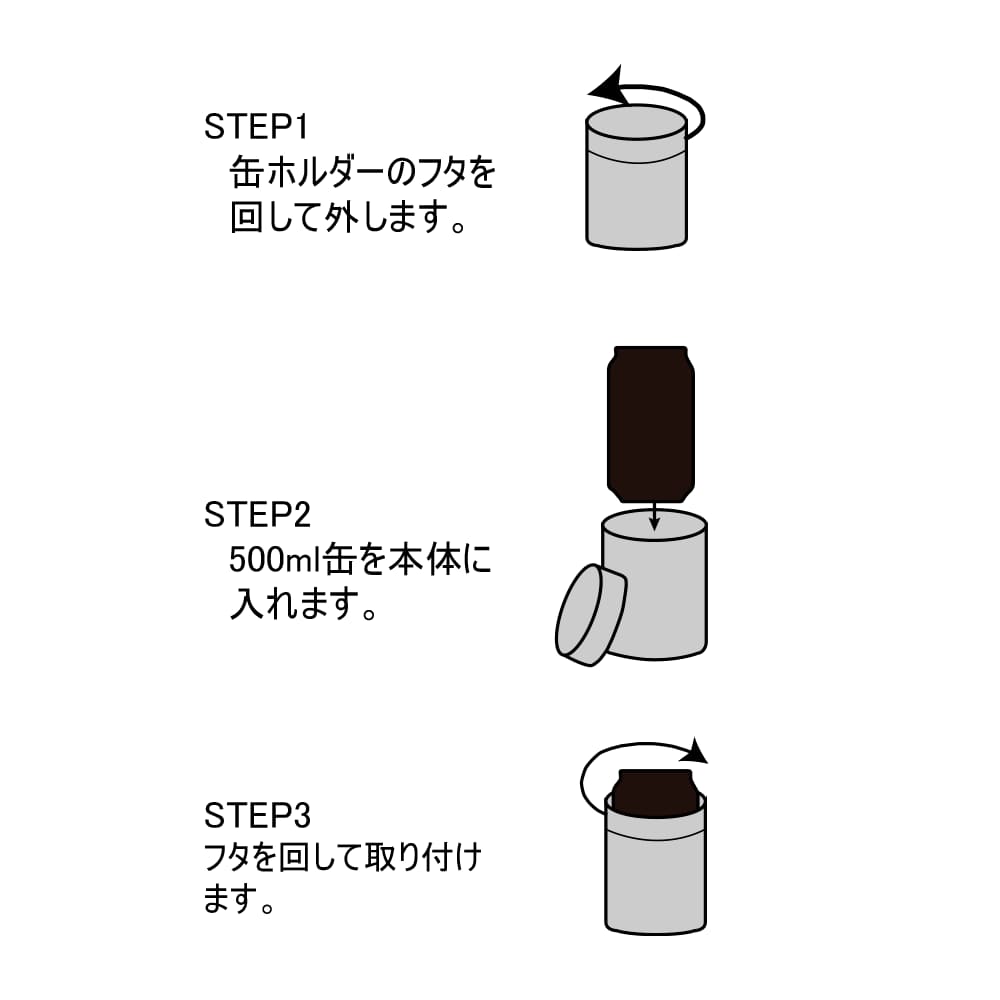 STEP1
缶ホルダーのフタを回して外します。

STEP2
500ml缶を本体に入れます。

STEP3
フタを回して取り付けます。