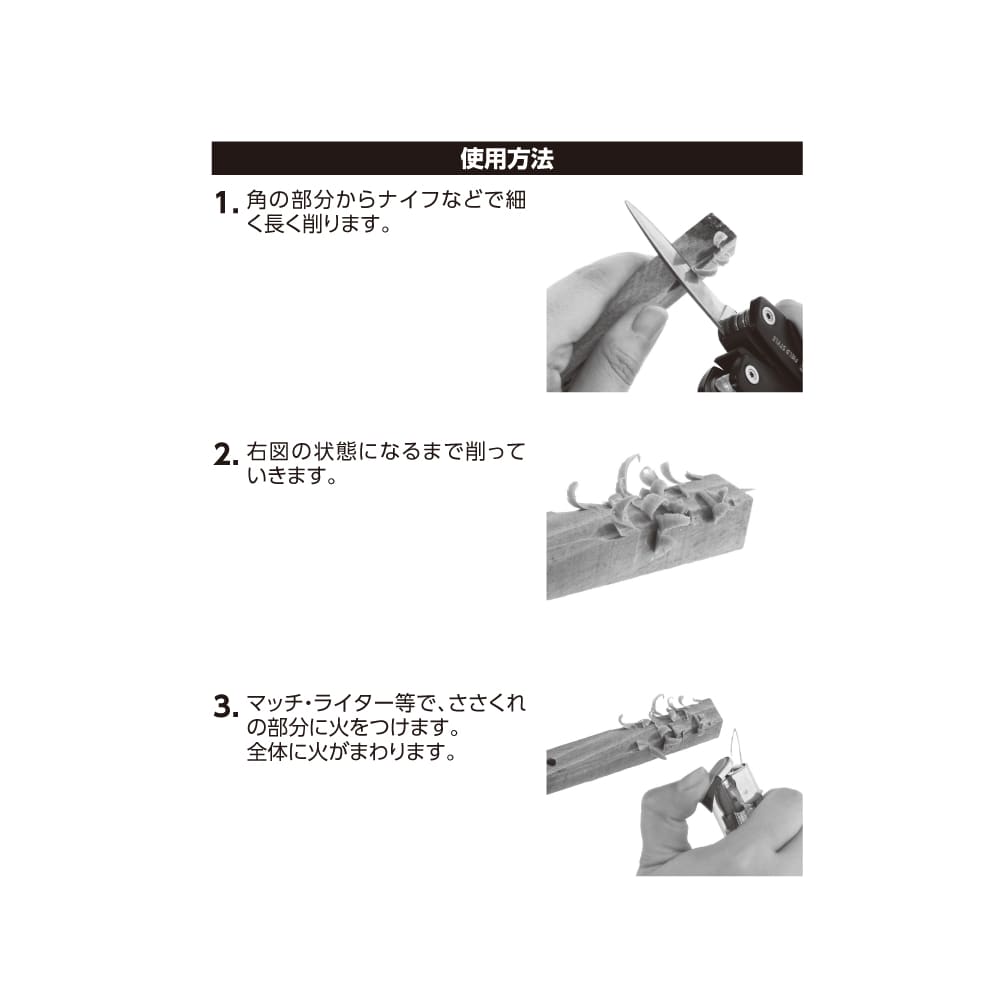 使用方法

1. 角の部分からナイフなどで細く長く削ります。

2. 右図の状態になるまで削っていきます。

3. マッチ・ライター等で、ささくれの部分に火をつけます。
全体に火がまわります。